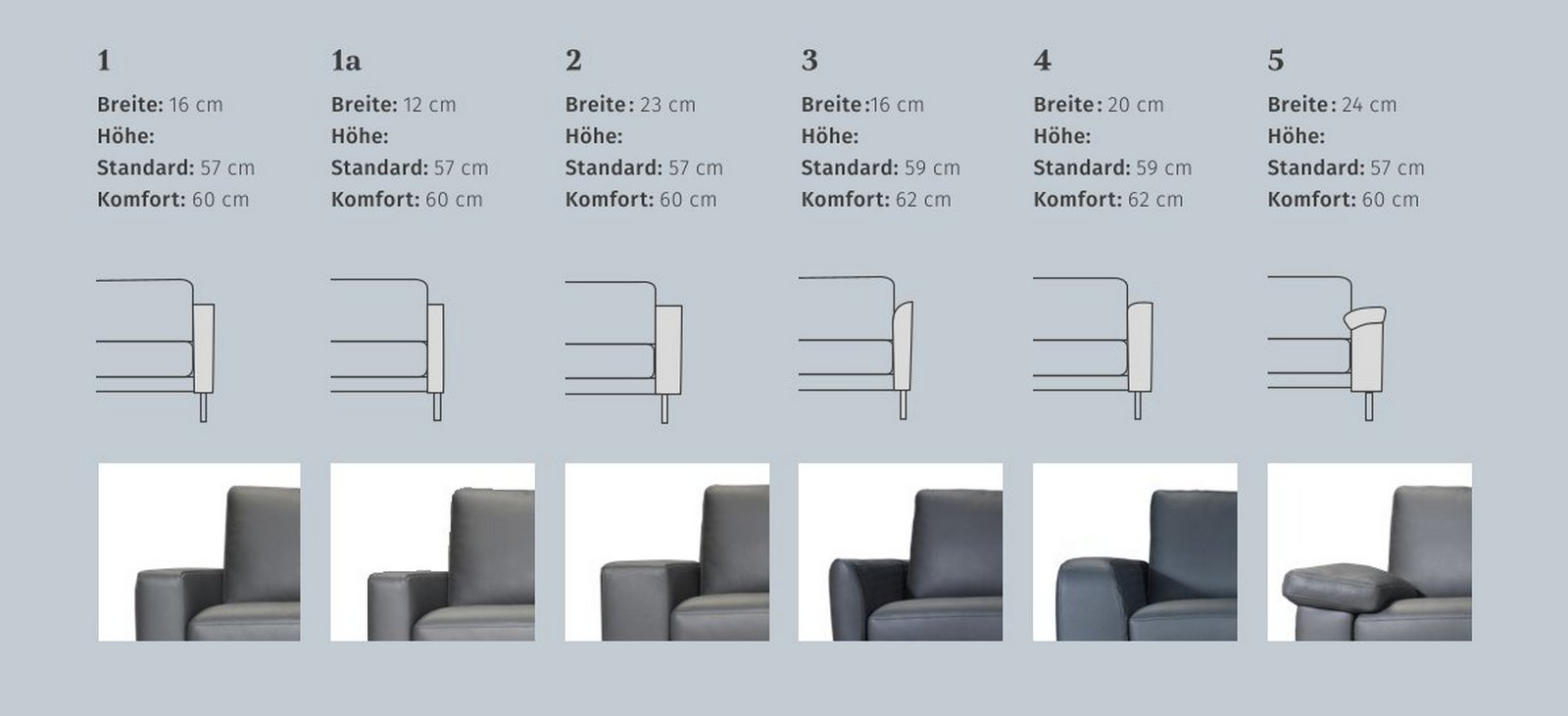 1

Breite: 16 cm
Höhe:
Standard: 57 cm
Komfort: 60 cm

1a

Breite: 12 cm
Höhe:
Standard: 57 cm
Komfort: 60 cm

2

Breite: 23 cm
Höhe:
Standard: 57 cm
Komfort: 60 cm

3

Breite:16 cm
Höhe:
Standard: 59 cm
Komfort: 62 cm

4

Breite: 20 cm
Höhe:
Standard: 59 cm
Komfort: 62 cm

5

Breite: 24 cm
Höhe:
Standard: 57 cm
Komfort: 60 cm